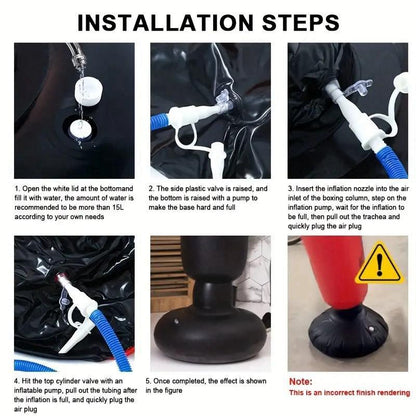 INSTALLATION STEPS

1. Open the white lid at the bottomand fill it with water, the amount of water is recommended to be more than 15L according to your own needs

2. The side plastic valve is raised, and the bottom is raised with a pump to make the base hard and full

3. Insert the inflation nozzle into the air inlet of the boxing column, step on the inflation pump, wait for the inflation to be full, then pull out the trachea and quickly plug the air plug

4. Hit the top cylinder valve with an inflatable pump, pull out the tubing after the inflation is full, and quickly plug the air plug

5. Once completed, the effect is shown in the figure

Note:
This is an incorrect finish rendering